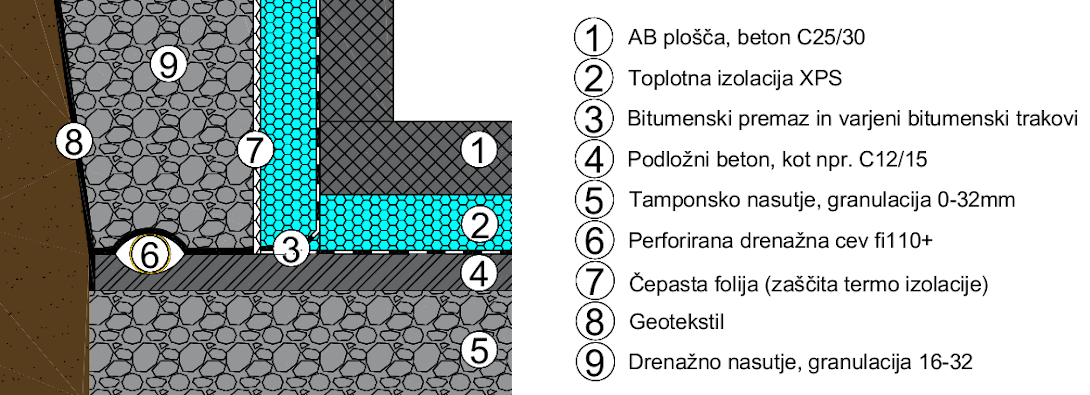 9
8
7
1
2
6
3
4
5

1 AB plošča, beton C25/30
2 Toplotna izolacija XPS
3 Bitumenski premaz in varjeni bitumenski trakovi
4 Podložni beton, kot npr. C12/15
5 Tamponsko nasutje, granulacija 0-32mm
6 Perforirana drenažna cev fi110+
7 Čepasta folija (zaščita termo izolacije)
8 Geotekstil
9 Drenažno nasutje, granulacija 16-32